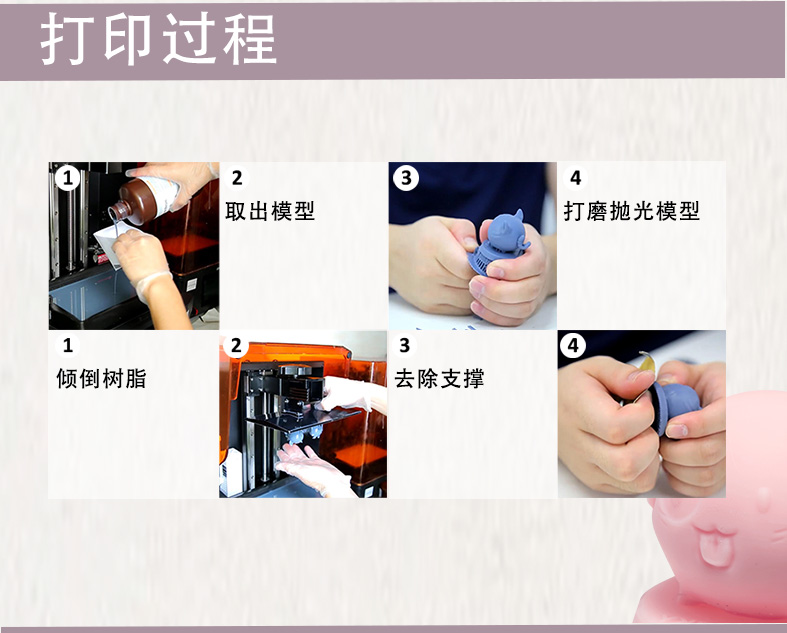 打印过程

1

2
取出模型

3

4
打磨抛光模型

1
倾倒树脂

2

3
去除支撑

4