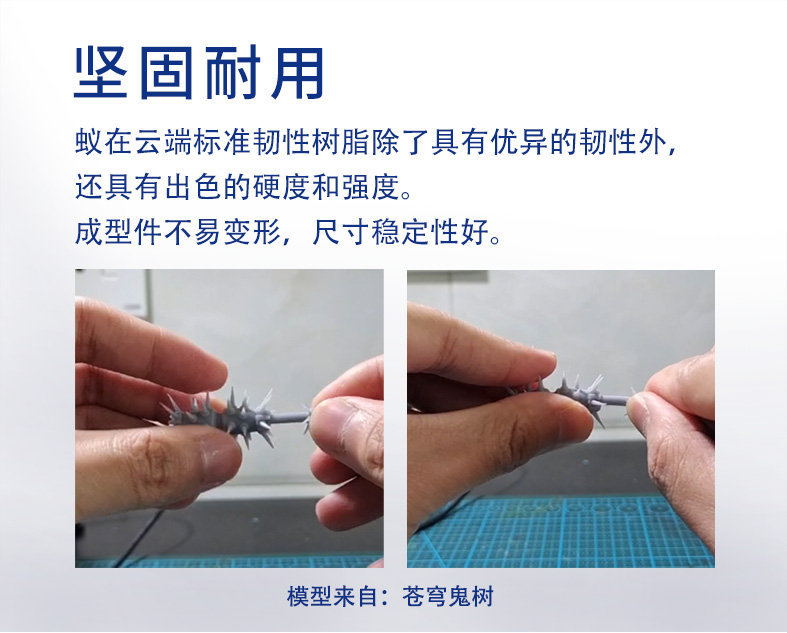 坚固耐用

蚁在云端标准韧性树脂除了具有优异的韧性外，还具有出色的硬度和强度。
成型件不易变形，尺寸稳定性好。

模型来自：苍穹鬼树